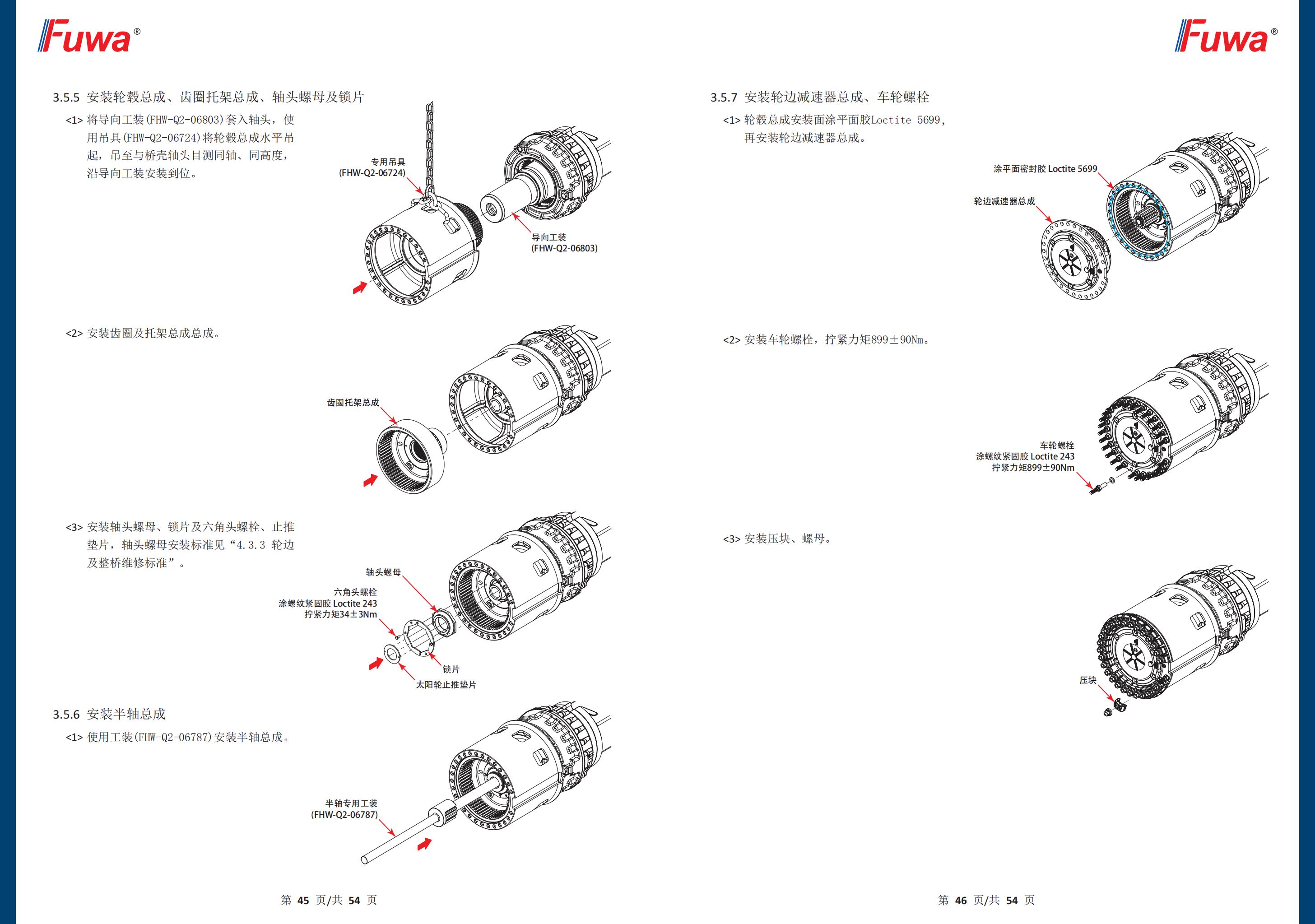 Fuwa®

3.5.5 安装轮毂总成、齿圈托架总成、轴头螺母及锁片

<1> 将导向工装(FHW-Q2-06803)套入轴头，使用吊具(FHW-Q2-06724)将轮毂总成水平吊起，吊至与桥壳轴头目测同轴、同高度，沿导向工装安装到位。

专用吊具
(FHW-Q2-06724)

导向工装
(FHW-Q2-06803)

<2> 安装齿圈及托架总成总成。

齿圈托架总成

<3> 安装轴头螺母、锁片及六角头螺栓、止推垫片，轴头螺母安装标准见“4.3.3 轮边及整桥维修标准”。

轴头螺母

六角头螺栓
涂螺纹紧固胶 Loctite 243
拧紧力矩34±3Nm

锁片

太阳轮止推垫片

3.5.6 安装半轴总成

<1> 使用工装(FHW-Q2-06787)安装半轴总成。

半轴专用工装
(FHW-Q2-06787)

第 45 页/共 54 页

Fuwa®

3.5.7 安装轮边减速器总成、车轮螺栓

<1> 轮毂总成安装面涂平面胶Loctite 5699，再安装轮边减速器总成。

涂平面密封胶 Loctite 5699

轮边减速器总成

<2> 安装车轮螺栓，拧紧力矩899±90Nm。

车轮螺栓
涂螺纹紧固胶 Loctite 243
拧紧力矩899±90Nm

<3> 安装压块、螺母。

压块

第 46 页/共 54 页